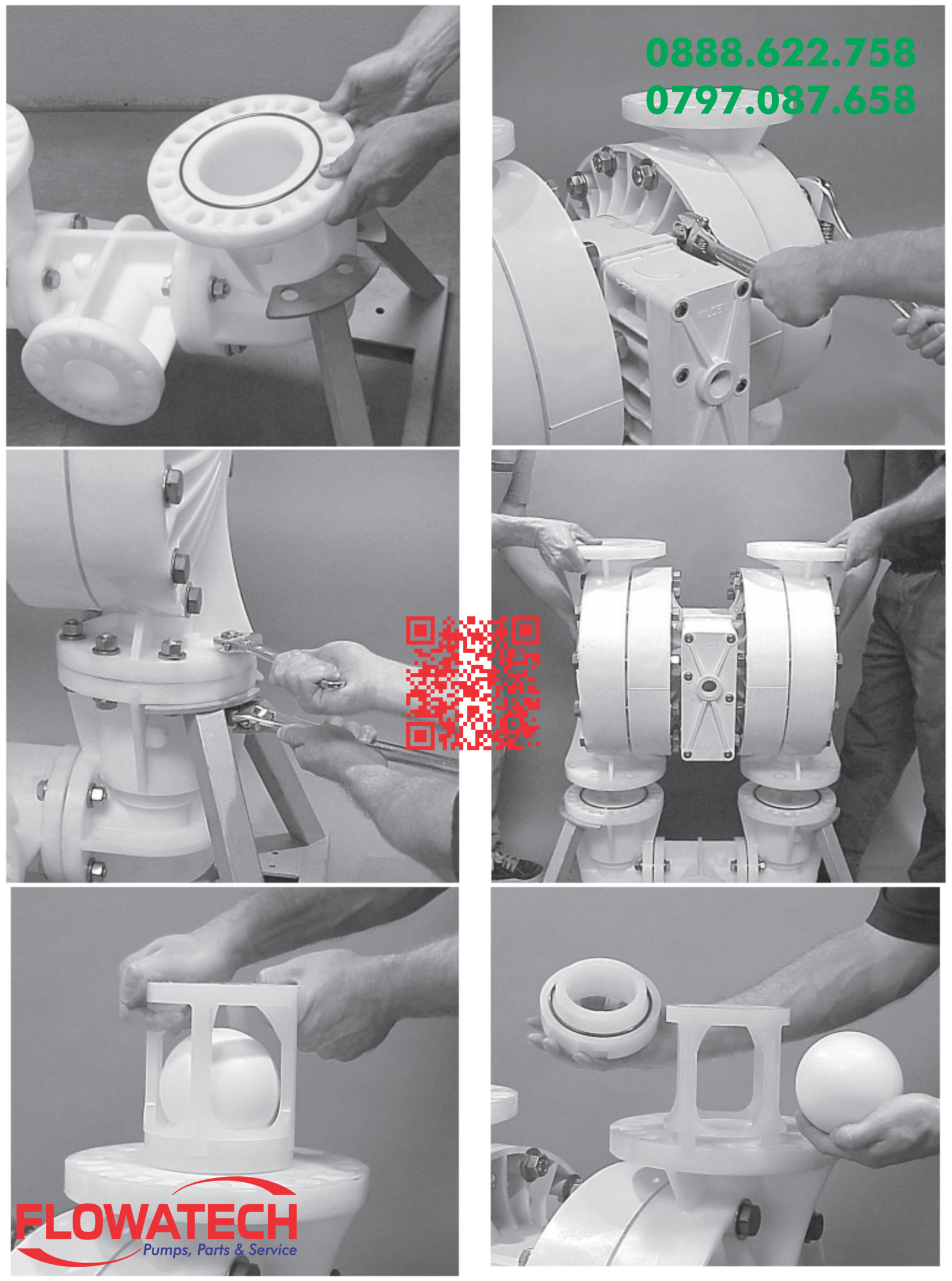 0888.622.758
0797.087.658

WILDEN

FLOWATECH
Pumps, Parts & Service