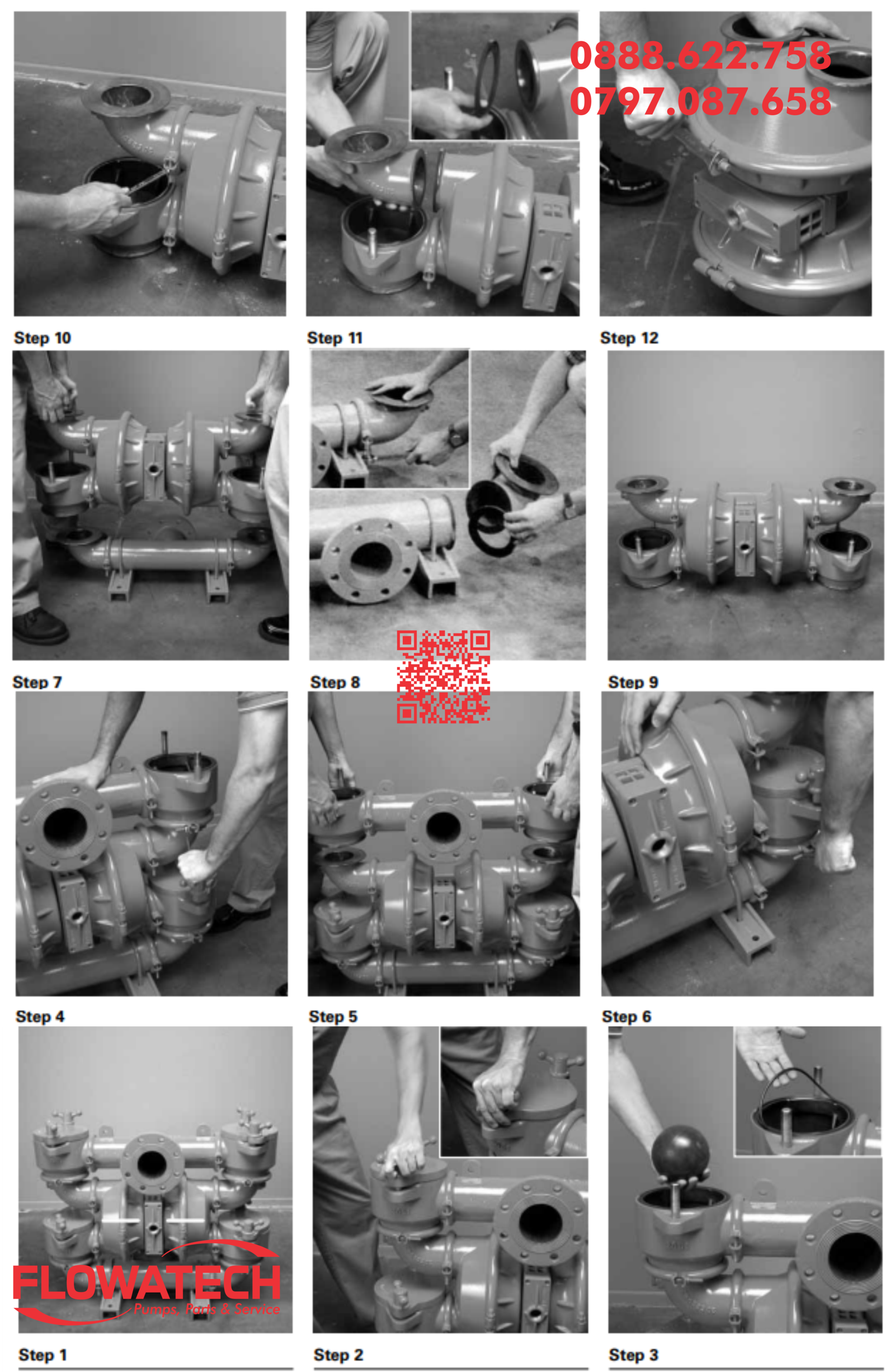 0888.622.758
0797.087.658

Step 10

Step 11

Step 12

Step 7

Step 8

Step 9

Step 4

Step 5

Step 6

FLOWATECH
Pumps, Parts & Service

Step 1

Step 2

Step 3